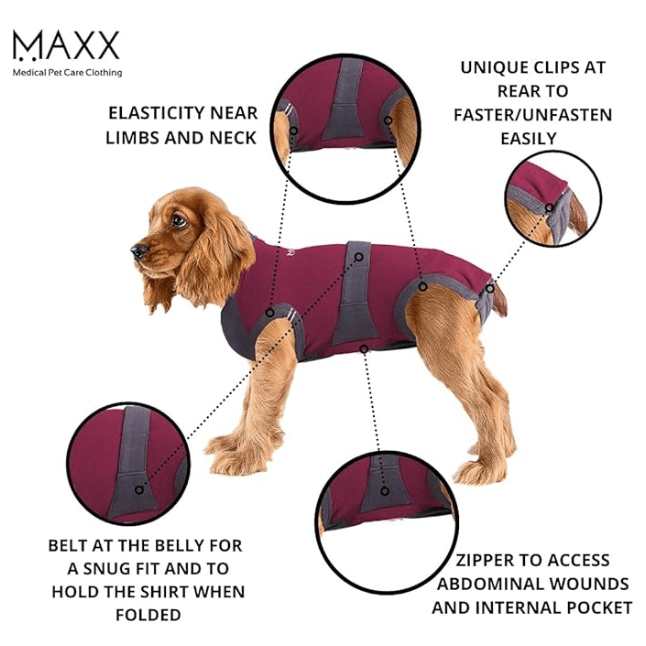 MAXX
Medical Pet Care Clothing

ELASTICITY NEAR LIMBS AND NECK

UNIQUE CLIPS AT REAR TO FASTER/UNFASTEN EASILY

BELT AT THE BELLY FOR A SNUG FIT AND TO HOLD THE SHIRT WHEN FOLDED

ZIPPER TO ACCESS ABDOMINAL WOUNDS AND INTERNAL POCKET